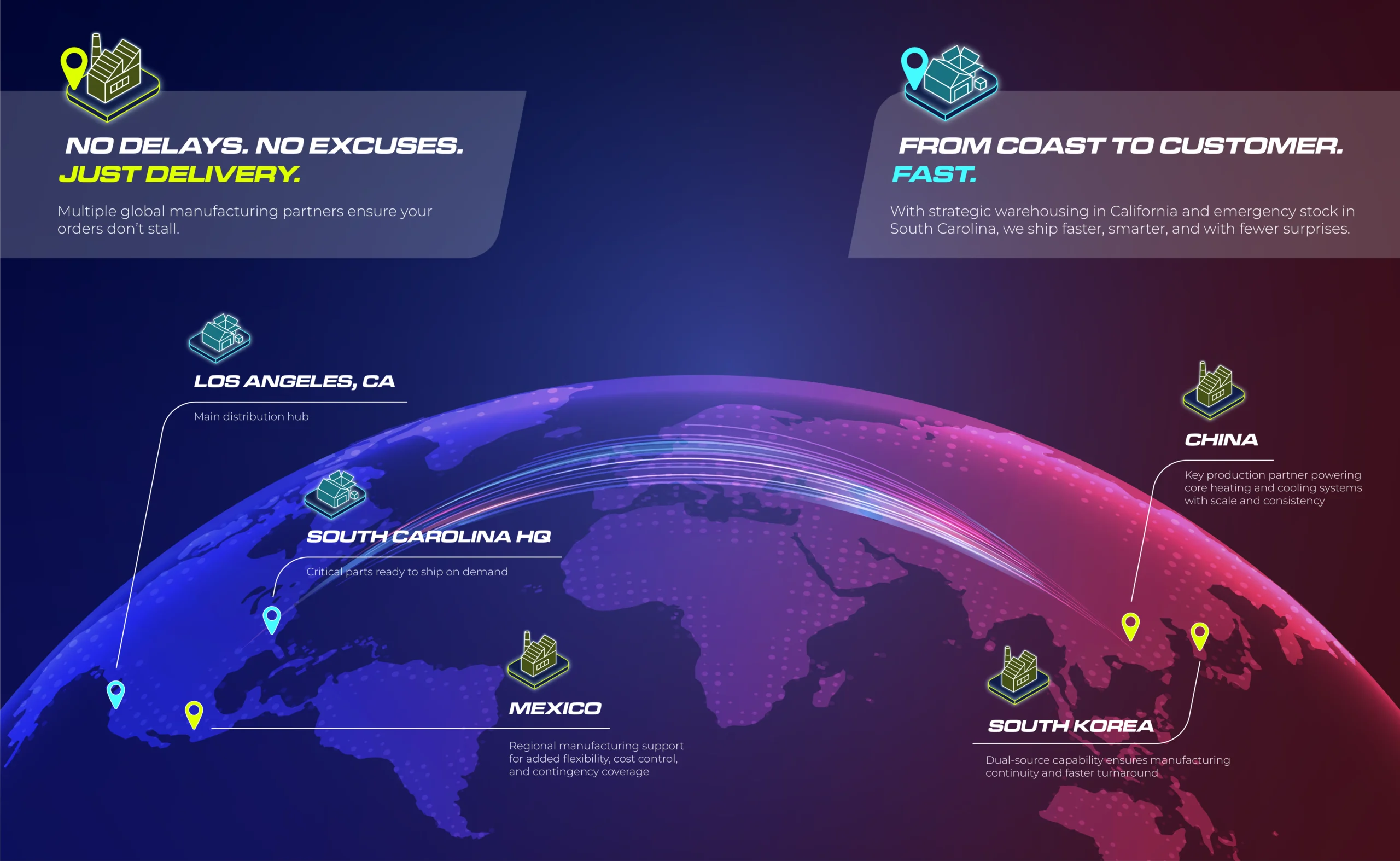 NO DELAYS. NO EXCUSES.
JUST DELIVERY.

Multiple global manufacturing partners ensure your orders don't stall.

FROM COAST TO CUSTOMER.
FAST.

With strategic warehousing in California and emergency stock in South Carolina, we ship faster, smarter, and with fewer surprises.

LOS ANGELES, CA

Main distribution hub

SOUTH CAROLINA HQ

Critical parts ready to ship on demand

MEXICO

Regional manufacturing support for added flexibility, cost control, and contingency coverage

CHINA

Key production partner powering core heating and cooling systems with scale and consistency

SOUTH KOREA

Dual-source capability ensures manufacturing continuity and faster turnaround